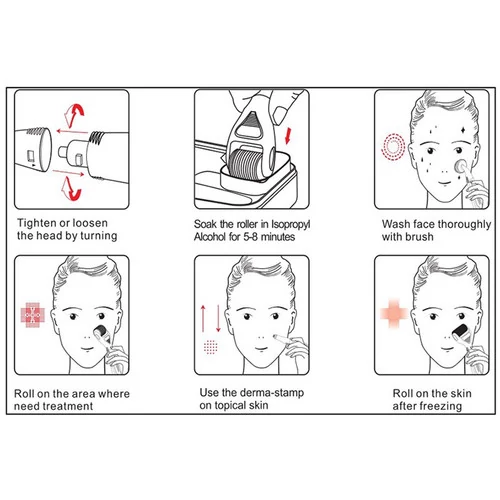 Tighten or loosen the head by turning

Soak the roller in Isopropyl Alcohol for 5-8 minutes

Wash face thoroughly with brush

Roll on the area where need treatment

Use the derma-stamp on topical skin

Roll on the skin after freezing